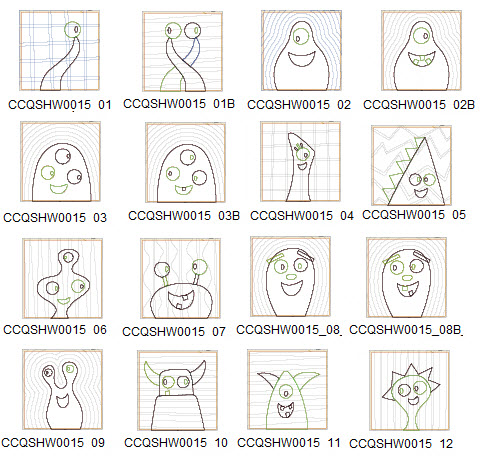 CCQSHW0015 01 CCQSHW0015 01B CCQSHW0015 02 CCQSHW0015 02B

CCQSHW0015 03 CCQSHW0015 03B CCQSHW0015 04 CCQSHW0015 05

CCQSHW0015 06 CCQSHW0015 07 CCQSHW0015_08 CCQSHW0015_08B

CCQSHW0015 09 CCQSHW0015 10 CCQSHW0015 11 CCQSHW0015 12